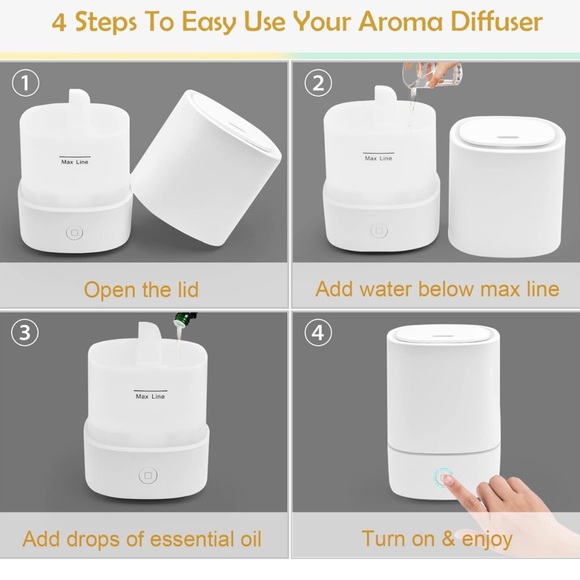 4 Steps To Easy Use Your Aroma Diffuser

1

Max Line

Open the lid

2

Max Line

Add water below max line

3

Max Line

Add drops of essential oil

4

Turn on & enjoy